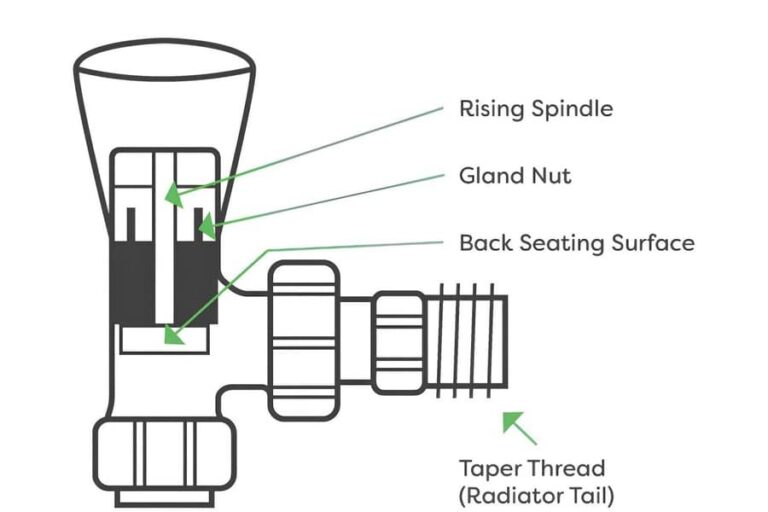 Rising Spindle

Gland Nut

Back Seating Surface

Taper Thread
(Radiator Tail)