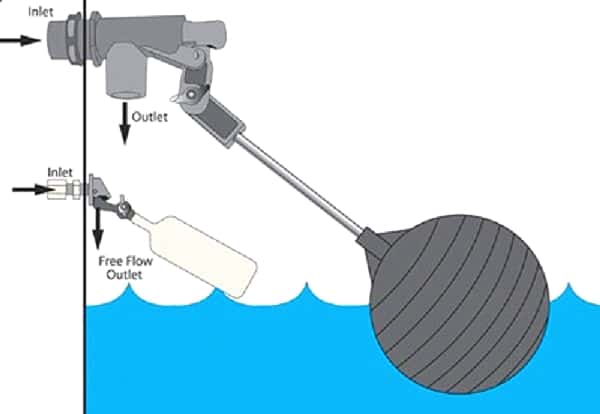 Inlet

Outlet

Inlet

Free Flow Outlet